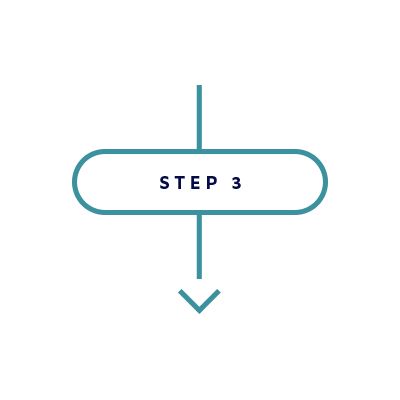 STEP 3